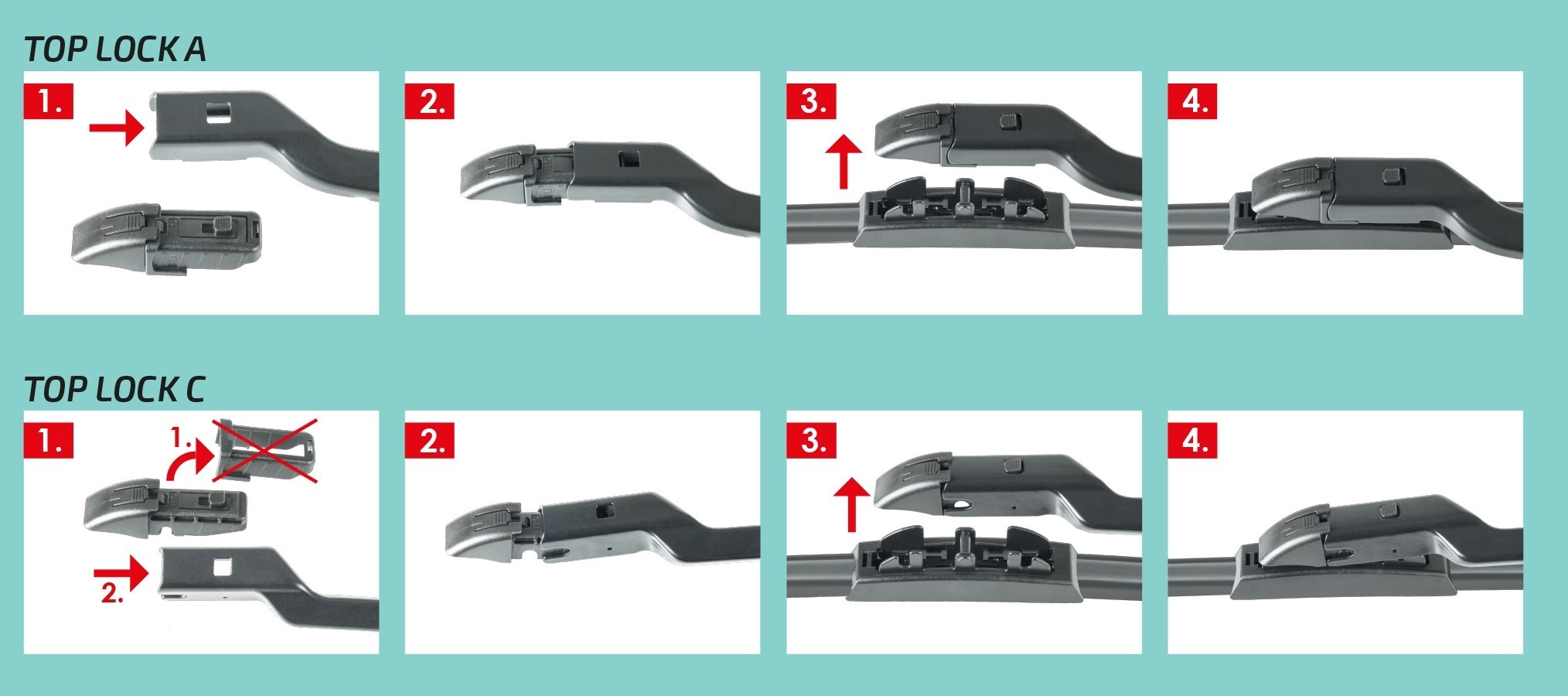 TOP LOCK A

1.

2.

3.

4.

TOP LOCK C

1.

1.

2.

2.

3.

4.